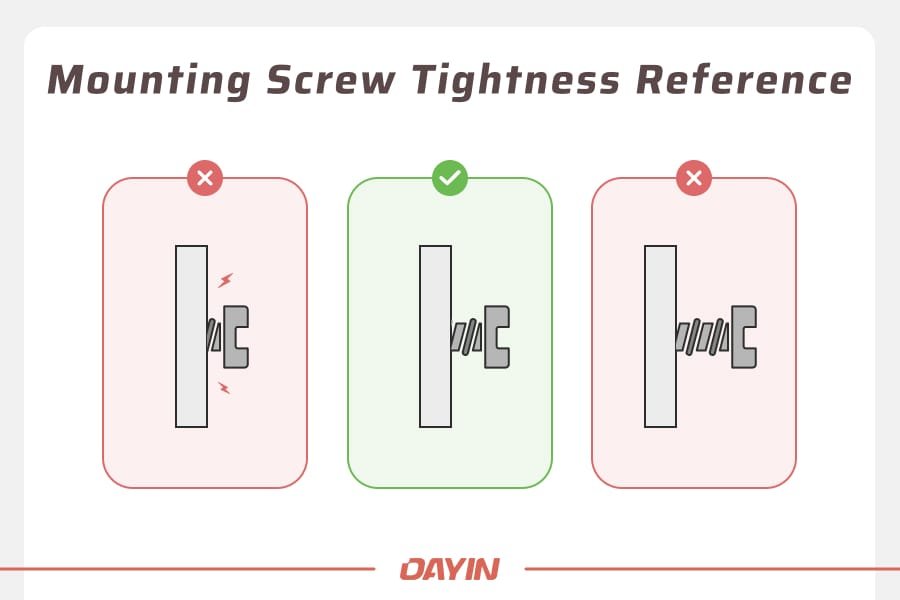 Mounting Screw Tightness Reference

DAYIN