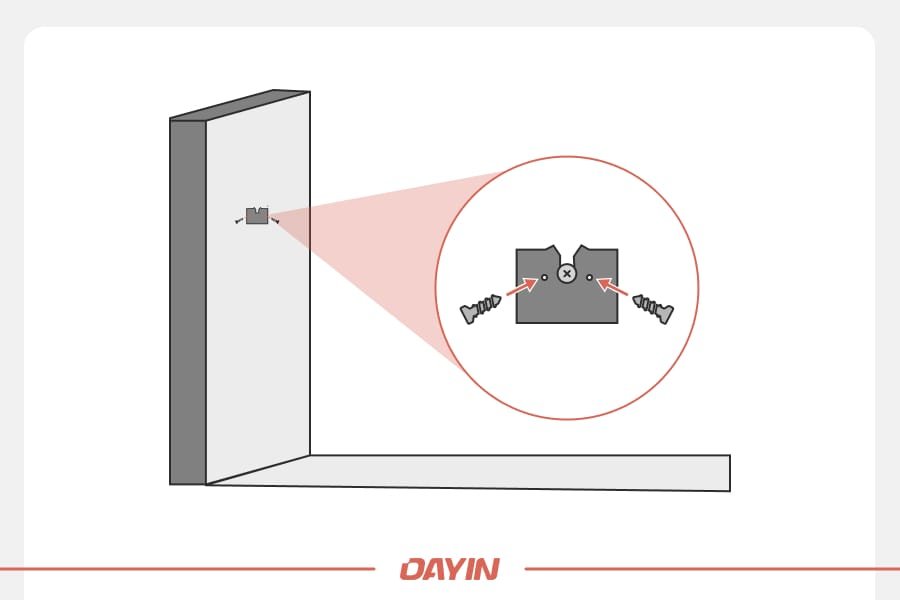 DAYIN