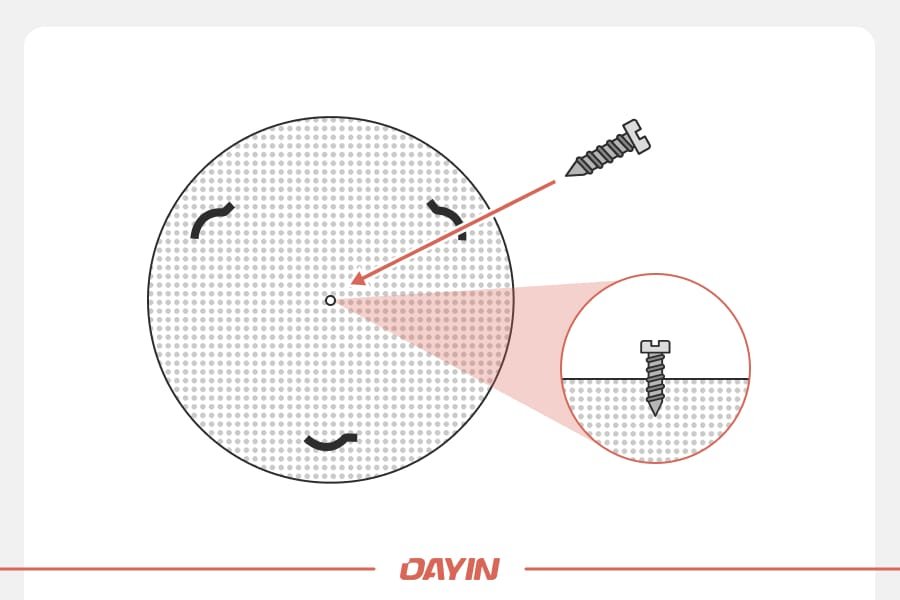 DAYIN