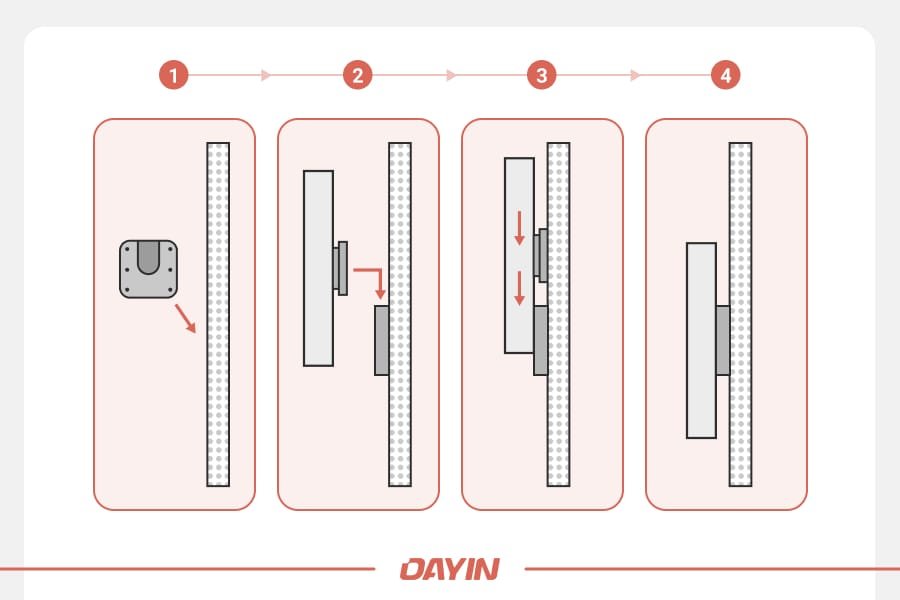 1
2
3
4
DAYIN